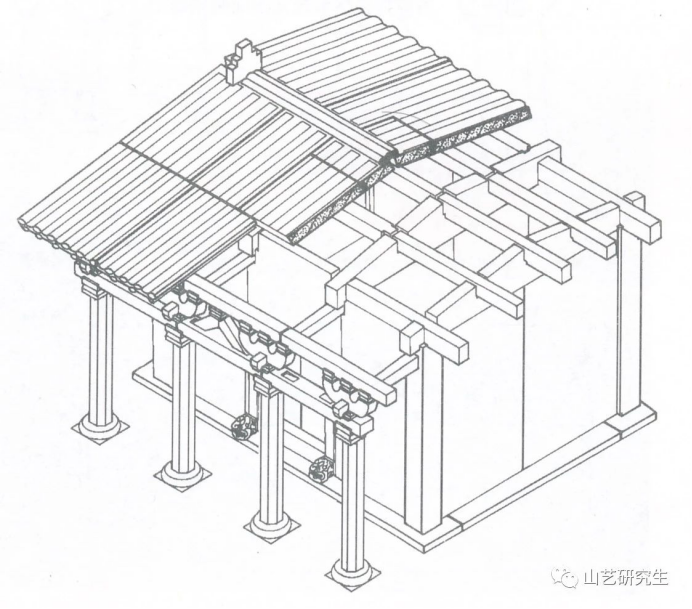 山艺研究生